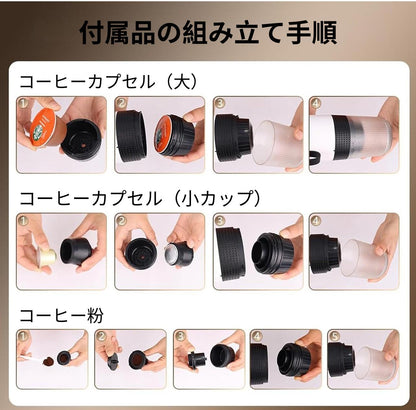 付属品の組み立て手順

コーヒーカプセル（大）

1 2 3 4

コーヒーカプセル（小カップ）

1 2 3 4

コーヒー粉

1 2 3 4 5