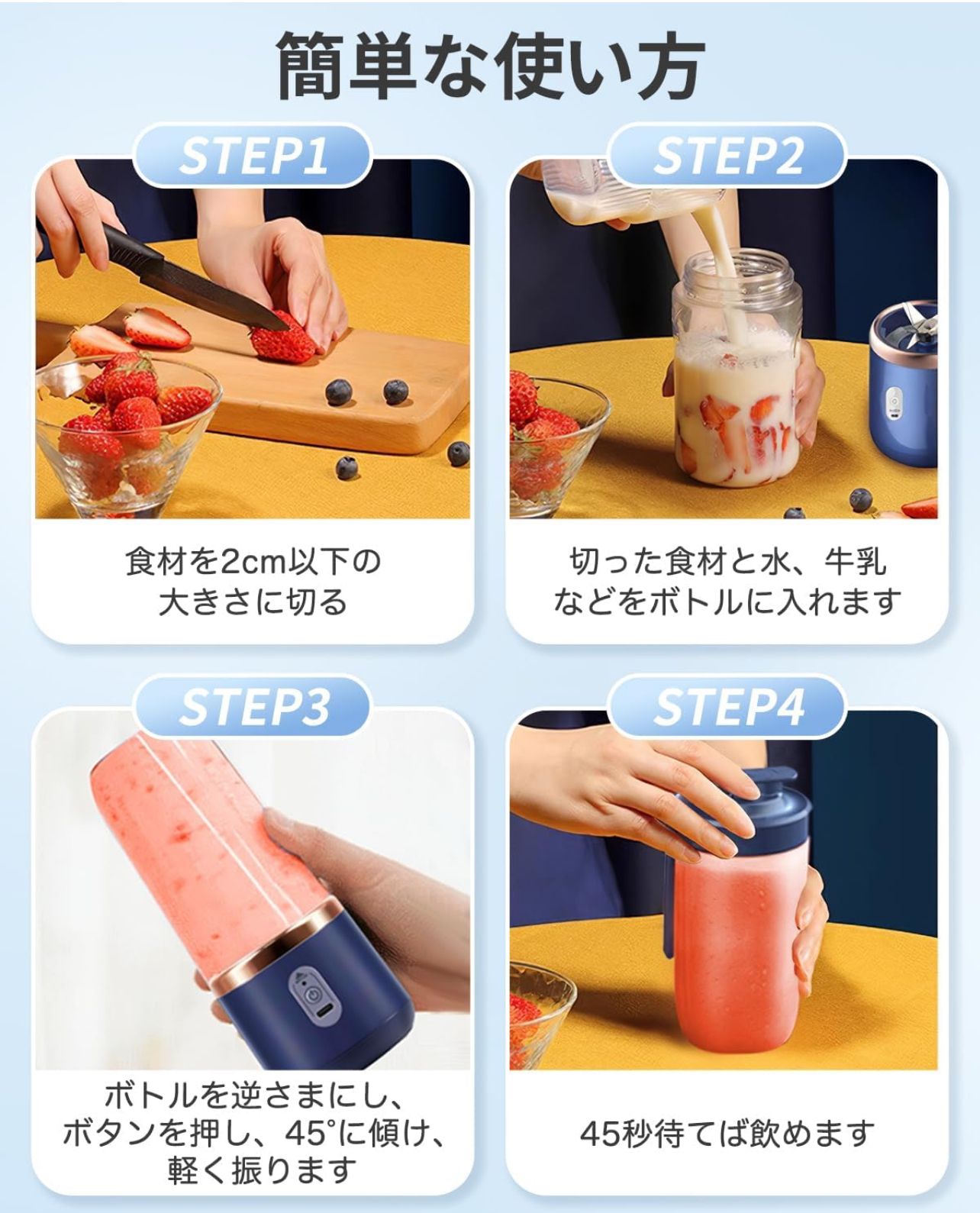 簡単な使い方

STEP1

食材を2cm以下の大きさに切る

STEP2

切った食材と水、牛乳などをボトルに入れます

STEP3

ボトルを逆さまにし、ボタンを押し、45°に傾け、軽く振ります

STEP4

45秒待てば飲めます